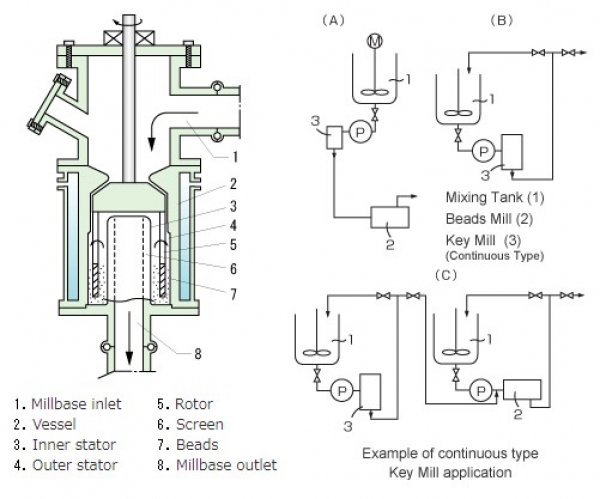 1
2
3
4
5
6
7
8

1. Millbase inlet
2. Vessel
3. Inner stator
4. Outer stator
5. Rotor
6. Screen
7. Beads
8. Millbase outlet

(A)
M
1
3
P
2

(B)
1
P
3
Mixing Tank (1)
Beads Mill (2)
Key Mill (3)
(Continuous Type)

(C)
1
P
3
1
P
2

Example of continuous type
Key Mill application